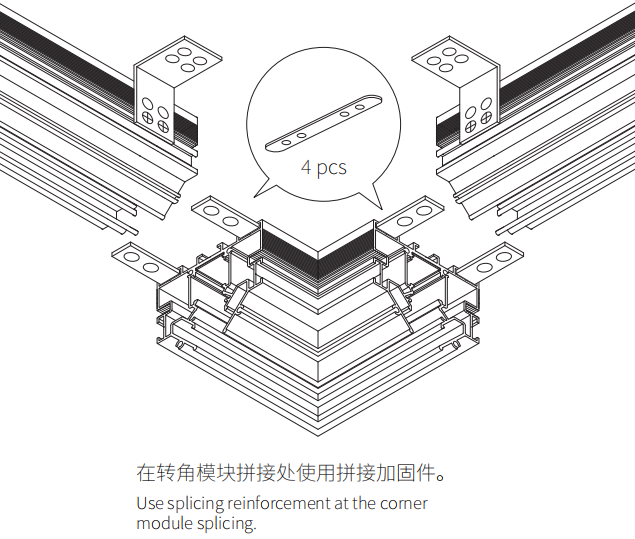 4 pcs

在转角模块拼接处使用拼接加固件。

Use splicing reinforcement at the corner module splicing.