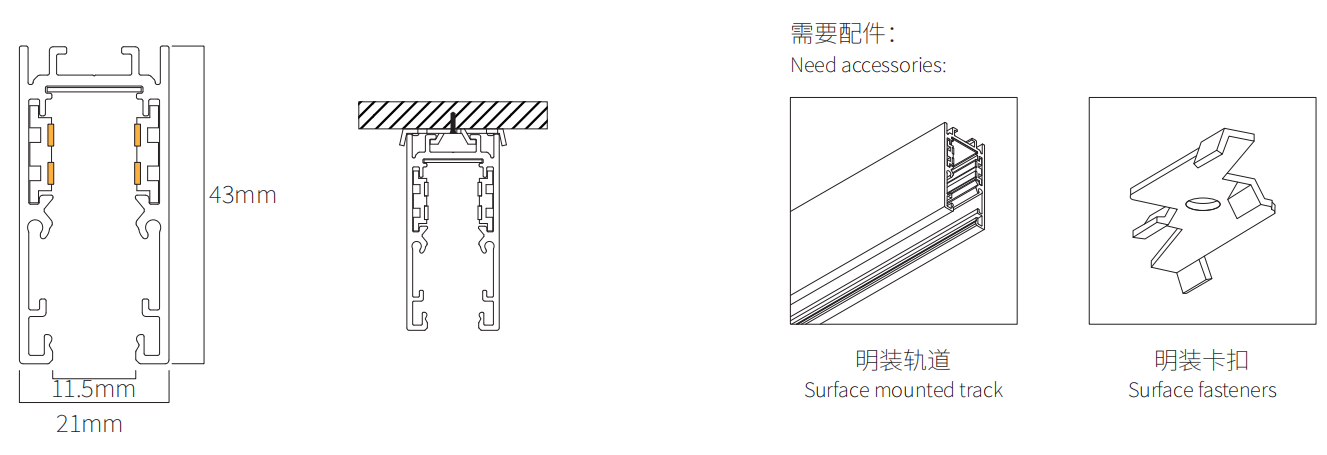 43mm

11.5mm

21mm

需要配件：
Need accessories:

明装轨道
Surface mounted track

明装卡扣
Surface fasteners